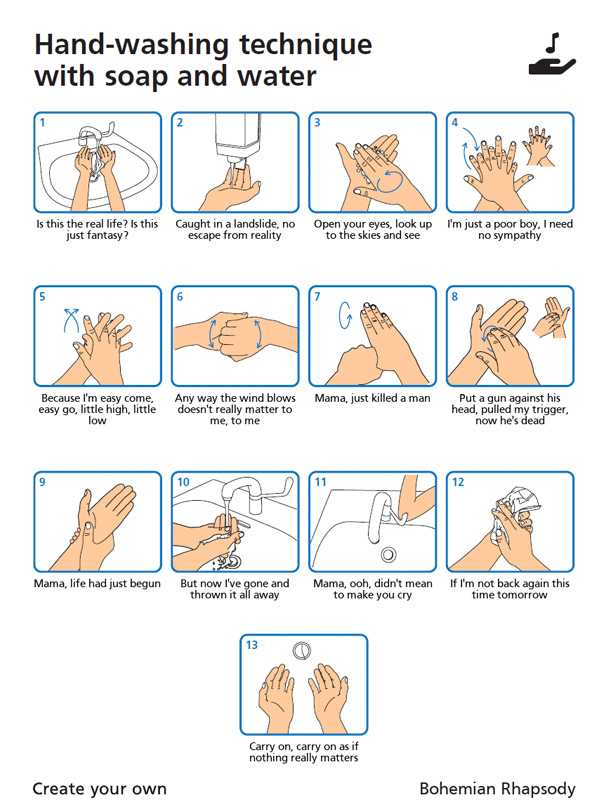 Hand-washing technique with soap and water

1
Is this the real life? Is this just fantasy?

2
Caught in a landslide, no escape from reality

3
Open your eyes, look up to the skies and see

4
I'm just a poor boy, I need no sympathy

5
Because I'm easy come, easy go, little high, little low

6
Any way the wind blows doesn't really matter to me, to me

7
Mama, just killed a man

8
Put a gun against his head, pulled my trigger, now he's dead

9
Mama, life had just begun

10
But now I've gone and thrown it all away

11
Mama, ooh, didn't mean to make you cry

12
If I'm not back again this time tomorrow

13
Carry on, carry on as if nothing really matters

Create your own

Bohemian Rhapsody